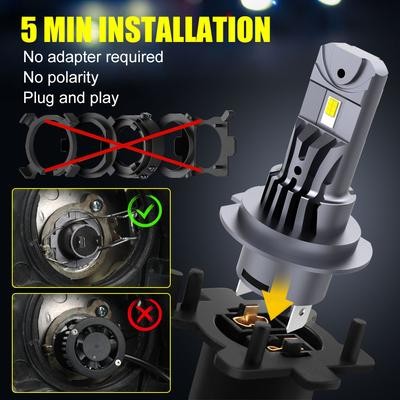 5 MIN INSTALLATION
No adapter required
No polarity
Plug and play