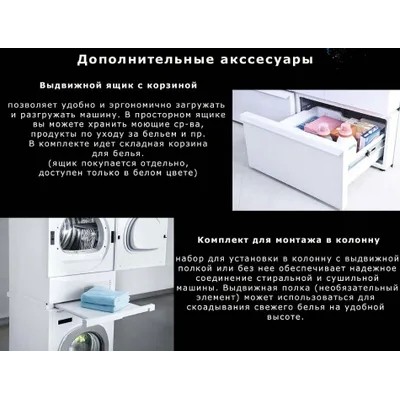 Дополнительные акссесуары

Выдвижной ящик с корзиной

позволяет удобно и эргономично загружать и разгружать машину. В просторном ящике вы можете хранить моющие ср-ва, продукты по уходу за бельем и пр. В комплекте идет складная корзина для белья.
(ящик покупается отдельно, доступен только в белом цвете)

Комплект для монтажа в колонну

набор для установки в колонну с выдвижной полкой или без нее обеспечивает надежное соединение стиральной и сушильной машины. Выдвижная полка (необязательный элемент) может использоваться для скоадывания свежего белья на удобной высоте.